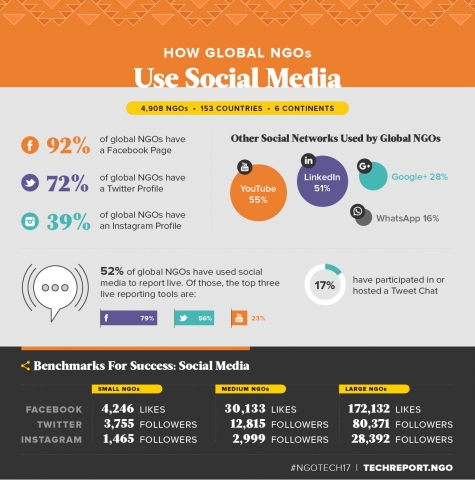 HOW GLOBAL NGOs
Use Social Media

4,908 NGOs • 153 COUNTRIES • 6 CONTINENTS

92% of global NGOs have a Facebook Page

72% of global NGOs have a Twitter Profile

39% of global NGOs have an Instagram Profile

Other Social Networks Used by Global NGOs

YouTube 55%
LinkedIn 51%
Google+ 28%
WhatsApp 16%

52% of global NGOs have used social media to report live. Of those, the top three live reporting tools are:

79%
56%
23%

17% have participated in or hosted a Tweet Chat

Benchmarks For Success: Social Media

| | SMALL NGOs | MEDIUM NGOs | LARGE NGOs |
|---|---|---|---|
| FACEBOOK | 4,246 LIKES | 30,133 LIKES | 172,132 LIKES |
| TWITTER | 3,755 FOLLOWERS | 12,815 FOLLOWERS | 80,371 FOLLOWERS |
| INSTAGRAM | 1,465 FOLLOWERS | 2,999 FOLLOWERS | 28,392 FOLLOWERS |

#NGOTECH17 | TECHREPORT.NGO